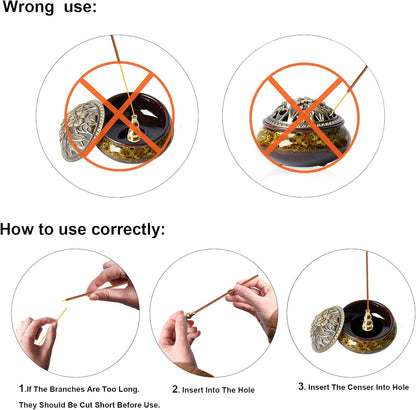 Wrong use:

How to use correctly:

1.If The Branches Are Too Long. They Should Be Cut Short Before Use.

2. Insert Into The Hole

3. Insert The Censer Into Hole