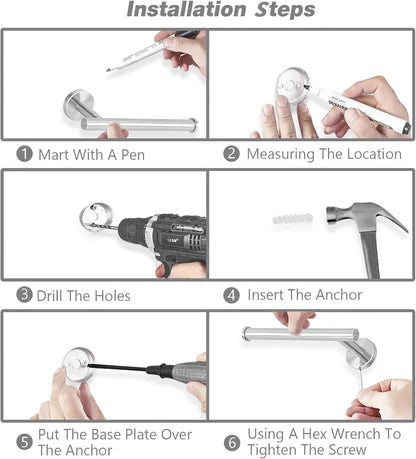 Installation Steps

1 Mart With A Pen

2 Measuring The Location

3 Drill The Holes

4 Insert The Anchor

5 Put The Base Plate Over The Anchor

6 Using A Hex Wrench To Tighten The Screw