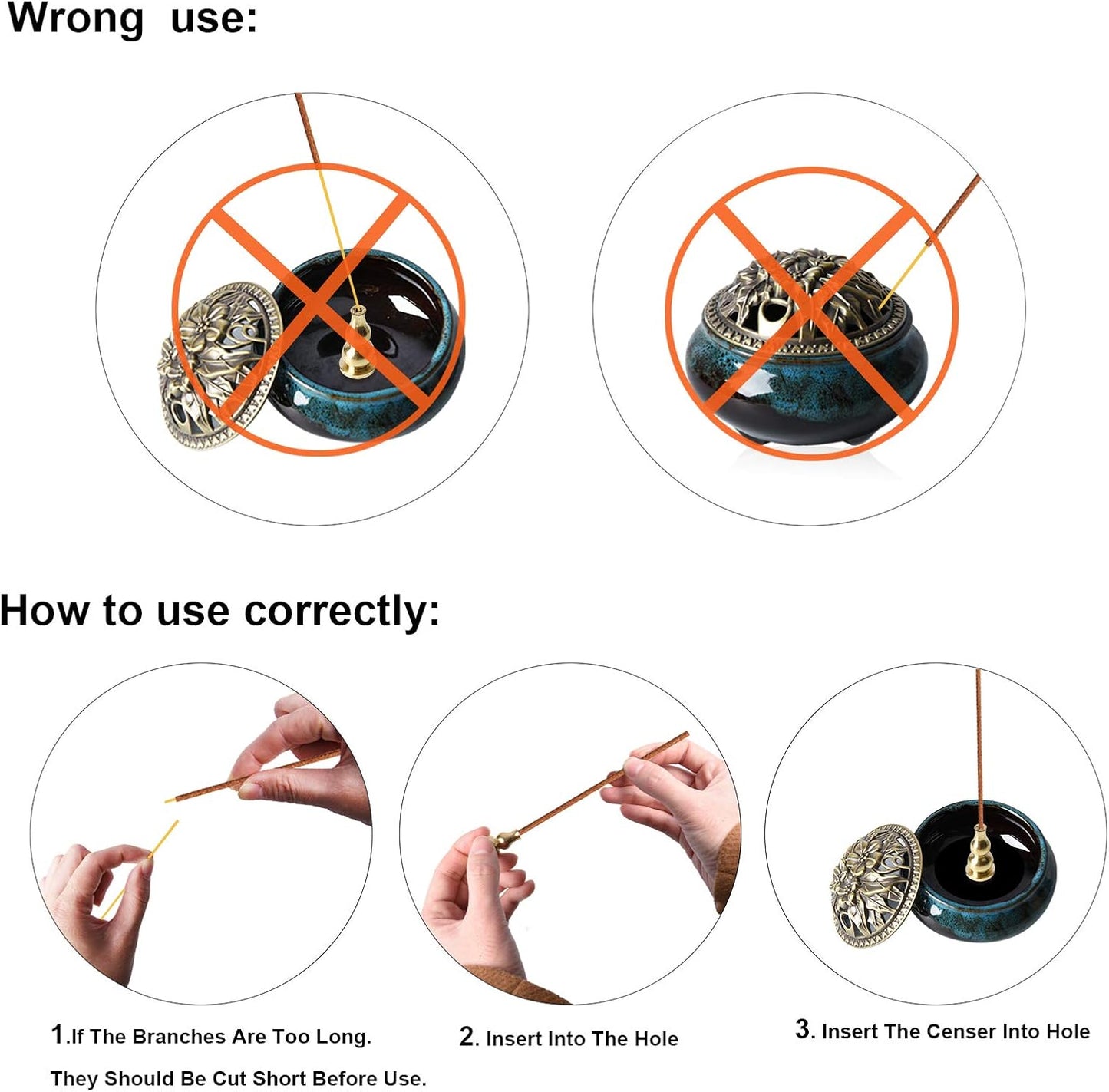 Wrong use:

How to use correctly:

1.If The Branches Are Too Long. They Should Be Cut Short Before Use.

2. Insert Into The Hole

3. Insert The Censer Into Hole