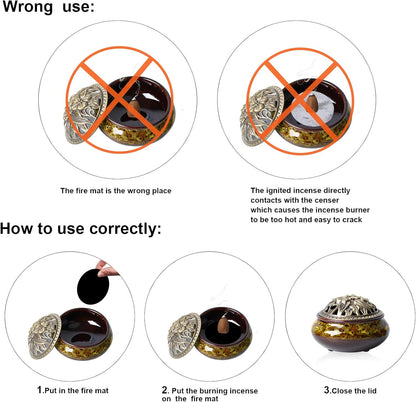 Wrong use:

The fire mat is the wrong place

The ignited incense directly contacts with the censer which causes the incense burner to be too hot and easy to crack

How to use correctly:

1.Put in the fire mat

2. Put the burning incense on the fire mat

3.Close the lid