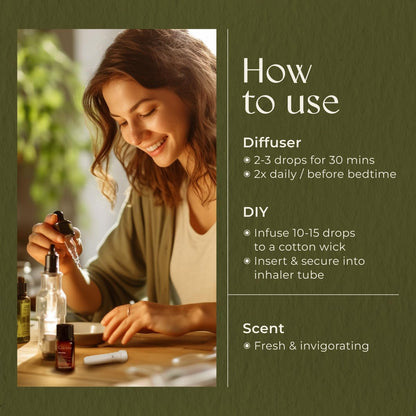 How to use

Diffuser
2-3 drops for 30 mins
2x daily / before bedtime

DIY
Infuse 10-15 drops to a cotton wick
Insert & secure into inhaler tube

Scent
Fresh & invigorating