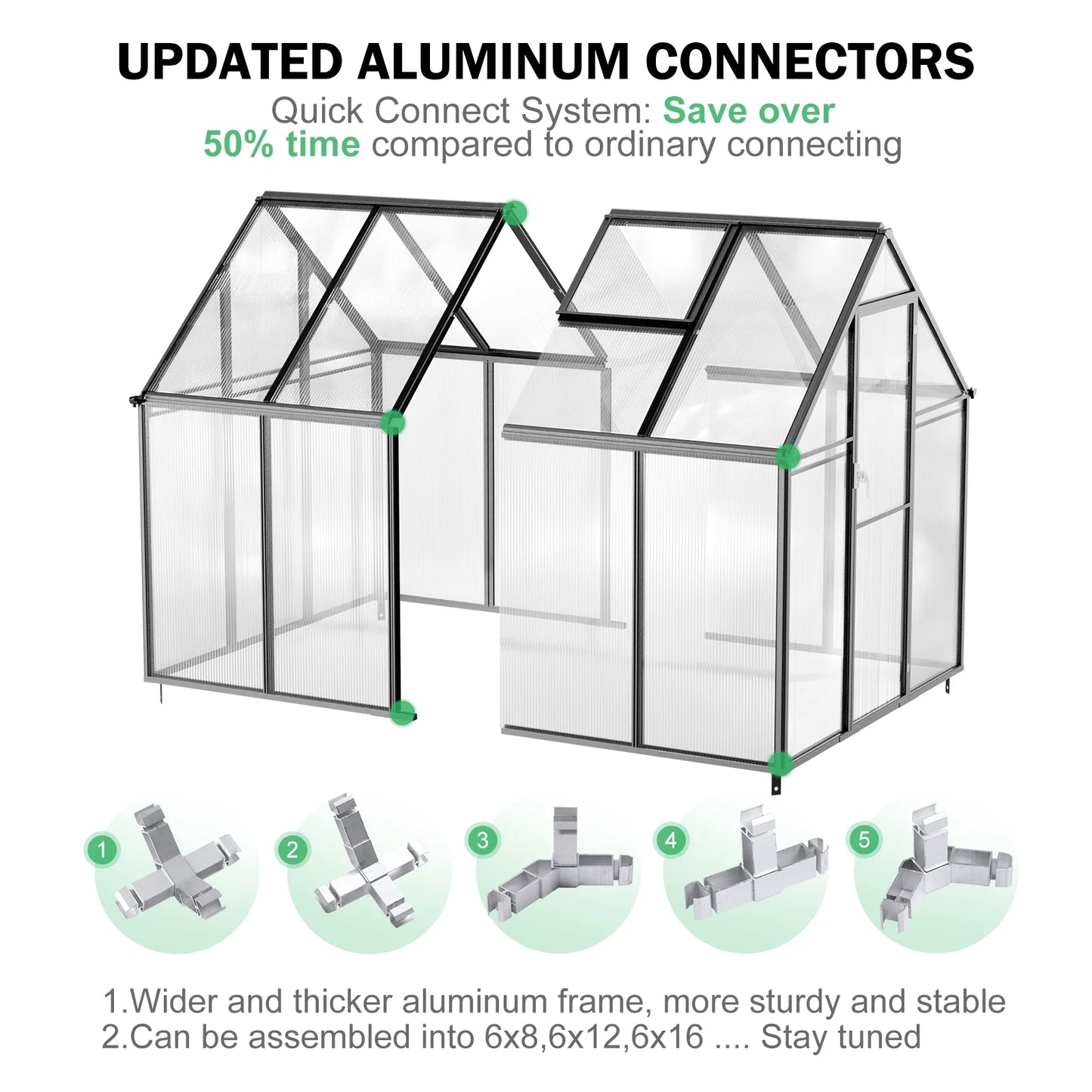 UPDATED ALUMINUM CONNECTORS

Quick Connect System: Save over 50% time compared to ordinary connecting

1

2

3

4

5

1.Wider and thicker aluminum frame, more sturdy and stable
2.Can be assembled into 6x8,6x12,6x16 .... Stay tuned