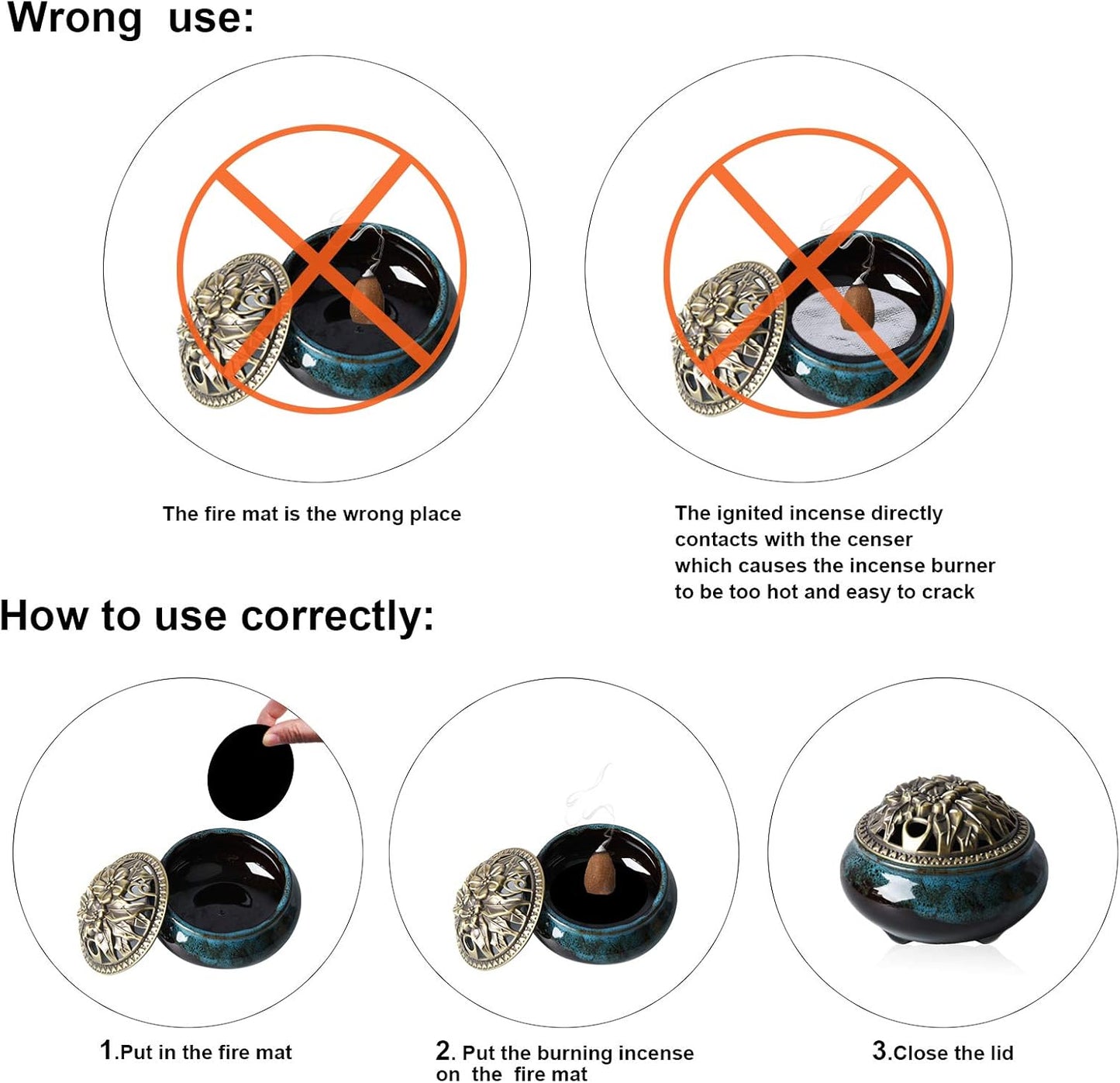 Wrong use:

The fire mat is the wrong place

The ignited incense directly contacts with the censer which causes the incense burner to be too hot and easy to crack

How to use correctly:

1.Put in the fire mat

2. Put the burning incense on the fire mat

3.Close the lid