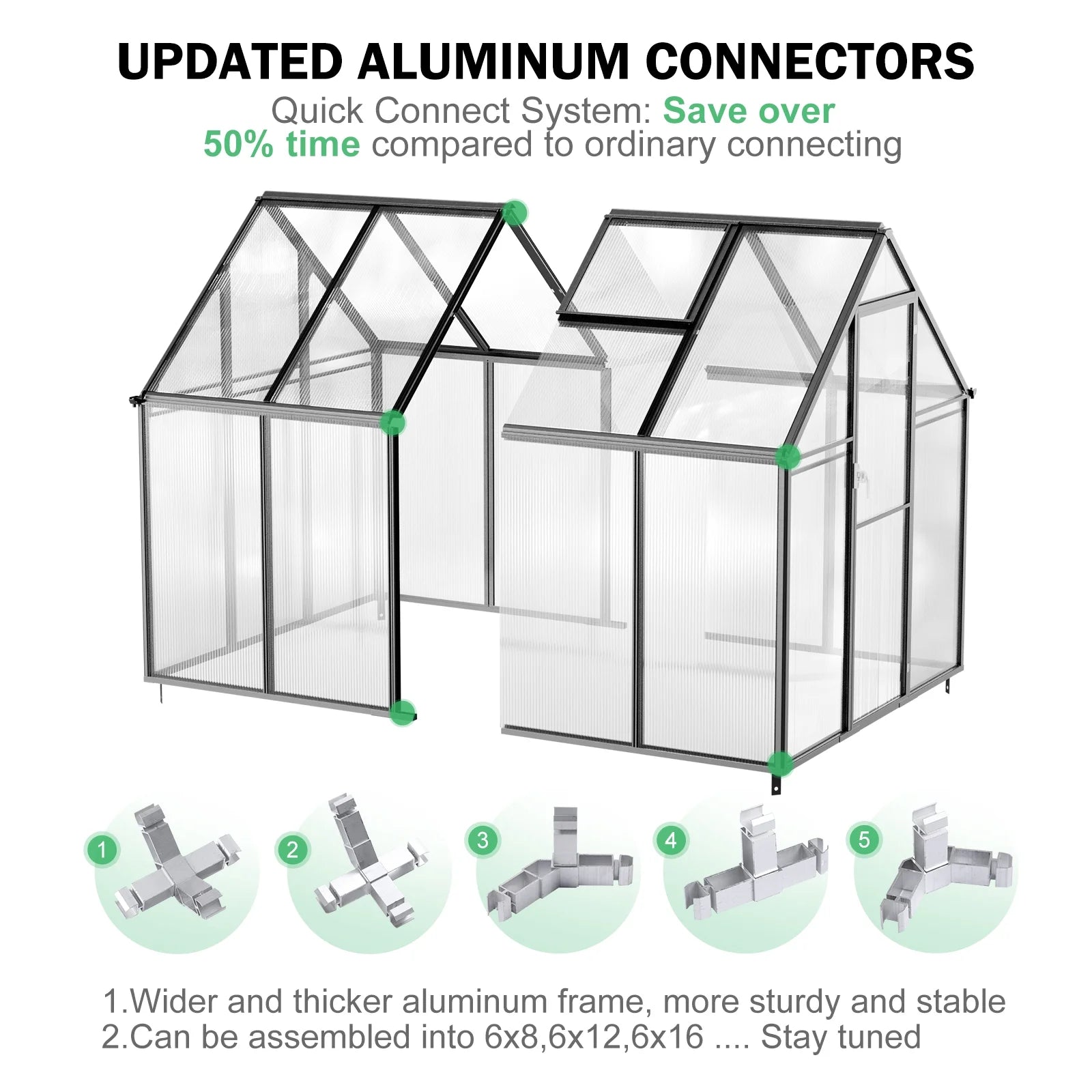 UPDATED ALUMINUM CONNECTORS
Quick Connect System: Save over 50% time compared to ordinary connecting

1

2

3

4

5

1.Wider and thicker aluminum frame, more sturdy and stable
2.Can be assembled into 6x8,6x12,6x16 .... Stay tuned